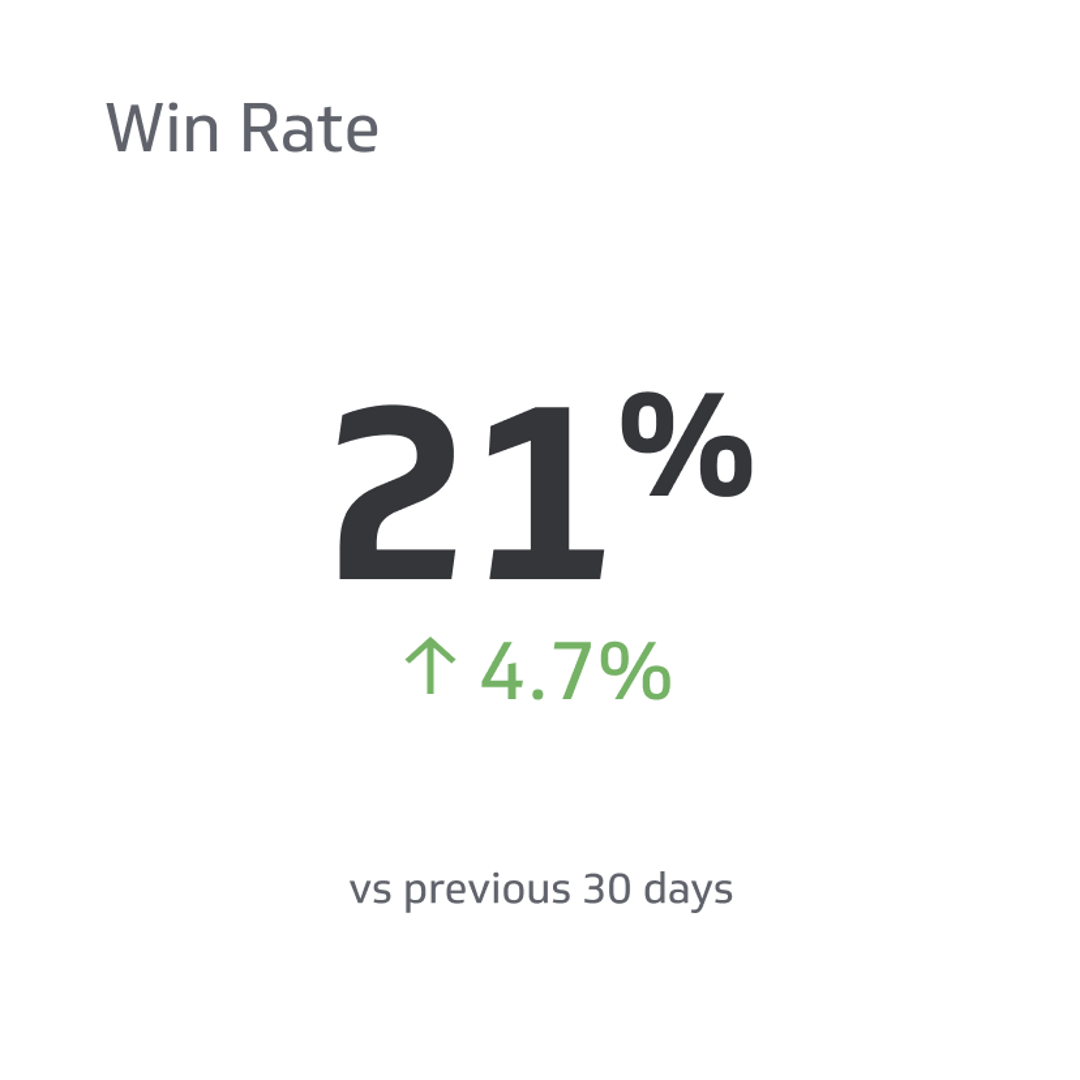 Win Rate

21%

↑ 4.7%

vs previous 30 days